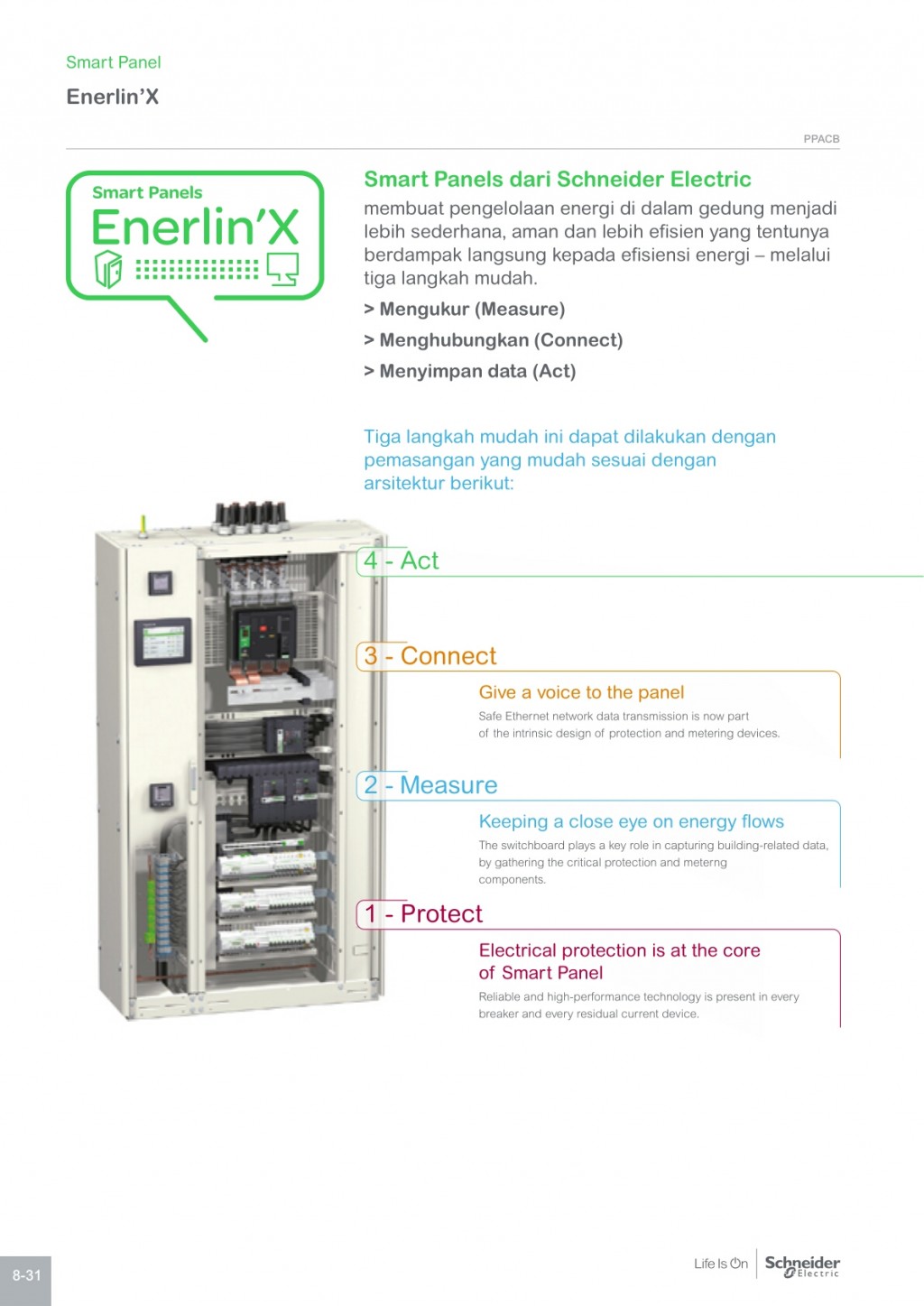 Smart Panel

Enerlin'X

PPACB

Smart Panels

Enerlin'X

Smart Panels dari Schneider Electric

membuat pengelolaan energi di dalam gedung menjadi lebih sederhana, aman dan lebih efisien yang tentunya berdampak langsung kepada efisiensi energi – melalui tiga langkah mudah.

> Mengukur (Measure)

> Menghubungkan (Connect)

> Menyimpan data (Act)

Tiga langkah mudah ini dapat dilakukan dengan pemasangan yang mudah sesuai dengan arsitektur berikut:

4 - Act

3 - Connect

Give a voice to the panel

Safe Ethernet network data transmission is now part of the intrinsic design of protection and metering devices.

2 - Measure

Keeping a close eye on energy flows

The switchboard plays a key role in capturing building-related data, by gathering the critical protection and meterng components.

1 - Protect

Electrical protection is at the core of Smart Panel

Reliable and high-performance technology is present in every breaker and every residual current device.

8-31

Life Is On

Schneider Electric